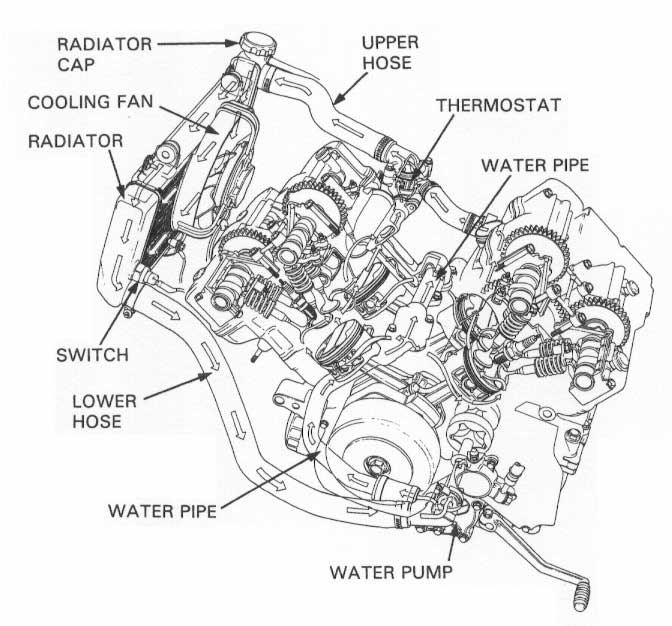 RADIATOR CAP

UPPER HOSE

COOLING FAN

THERMOSTAT

RADIATOR

WATER PIPE

SWITCH

LOWER HOSE

WATER PIPE

WATER PUMP